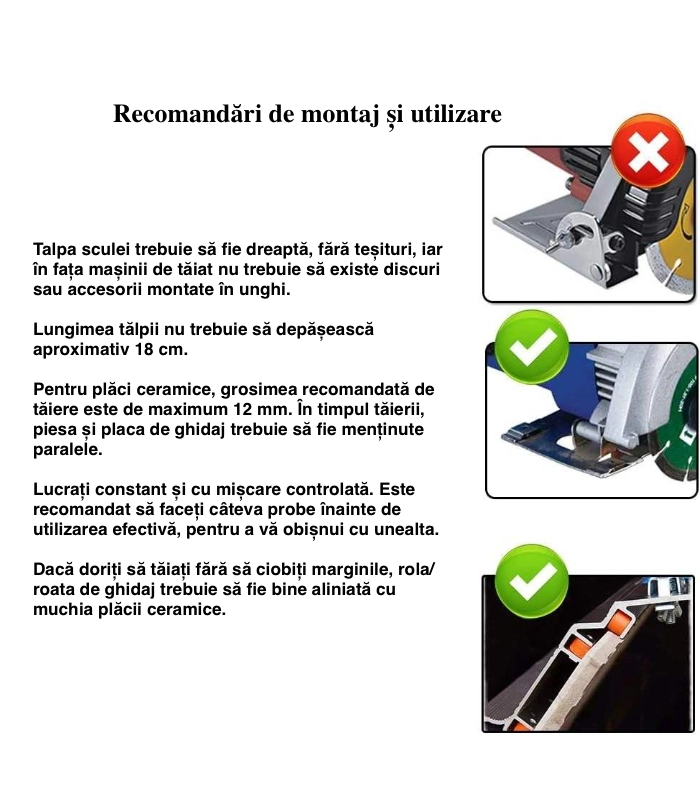 Recomandări de montaj și utilizare

Talpa sculei trebuie să fie dreaptă, fără teșituri, iar în fața mașinii de tăiat nu trebuie să existe discuri sau accesorii montate în unghi.

Lungimea tălpii nu trebuie să depășească aproximativ 18 cm.

Pentru plăci ceramice, grosimea recomandată de tăiere este de maximum 12 mm. În timpul tăierii, piesa și placa de ghidaj trebuie să fie menținute paralele.

Lucrați constant și cu mișcare controlată. Este recomandat să faceți câteva probe înainte de utilizarea efectivă, pentru a vă obișnui cu unealta.

Dacă doriți să tăiați fără să ciobiți marginile, rola/ roata de ghidaj trebuie să fie bine aliniată cu muchia plăcii ceramice.